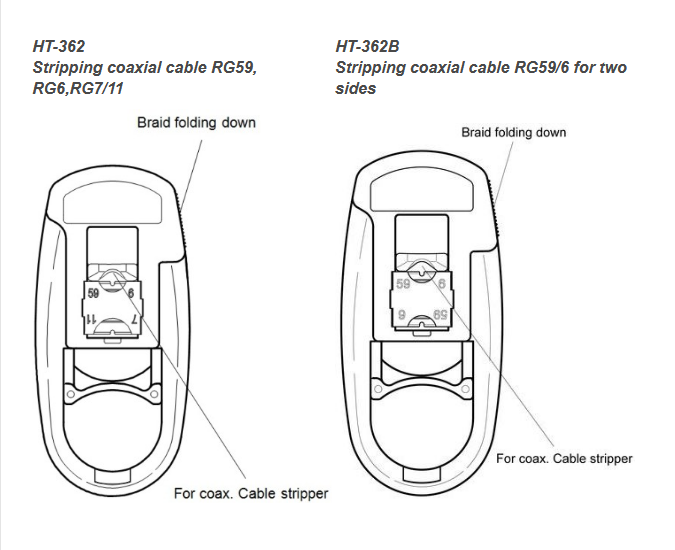 HT-362
Stripping coaxial cable RG59, RG6,RG7/11

Braid folding down

59 6
11 7

For coax. Cable stripper

HT-362B
Stripping coaxial cable RG59/6 for two sides

Braid folding down

59 6
6 59

For coax. Cable stripper