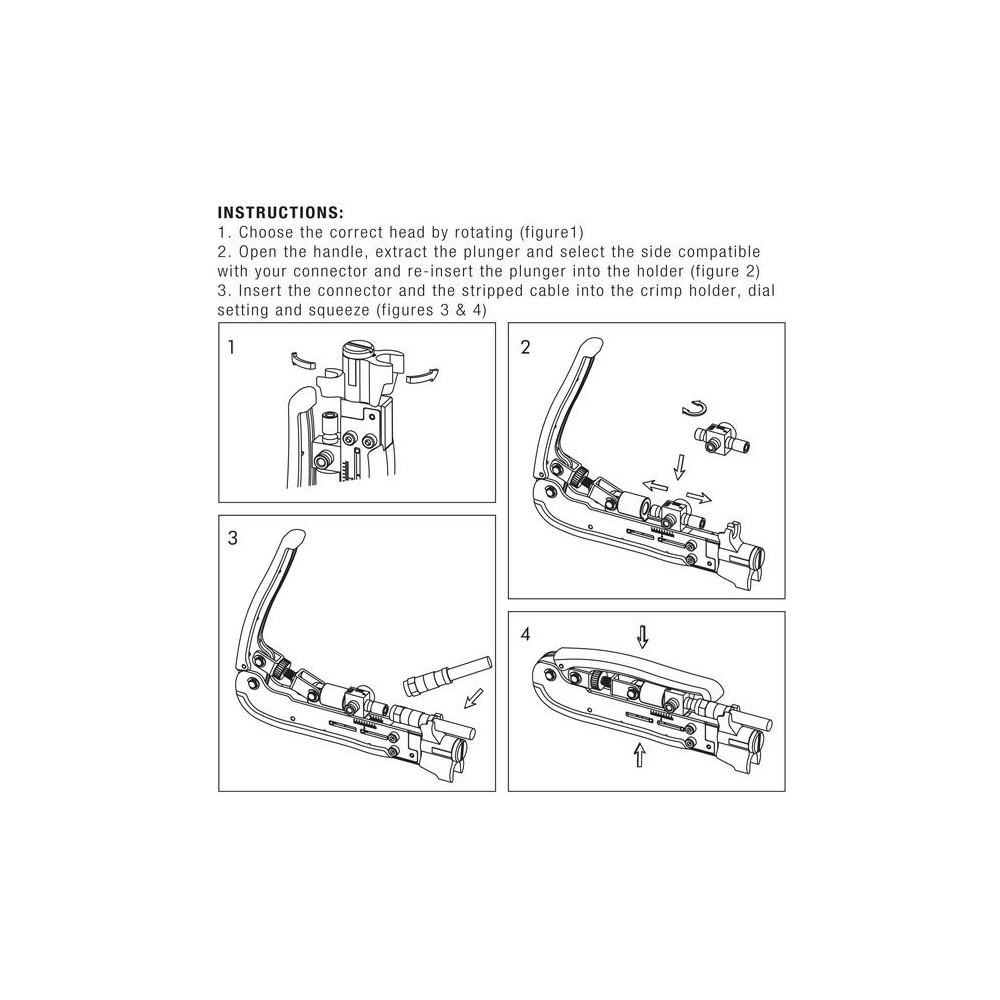 INSTRUCTIONS:
1. Choose the correct head by rotating (figure1)
2. Open the handle, extract the plunger and select the side compatible with your connector and re-insert the plunger into the holder (figure 2)
3. Insert the connector and the stripped cable into the crimp holder, dial setting and squeeze (figures 3 & 4)

1

2

3

4